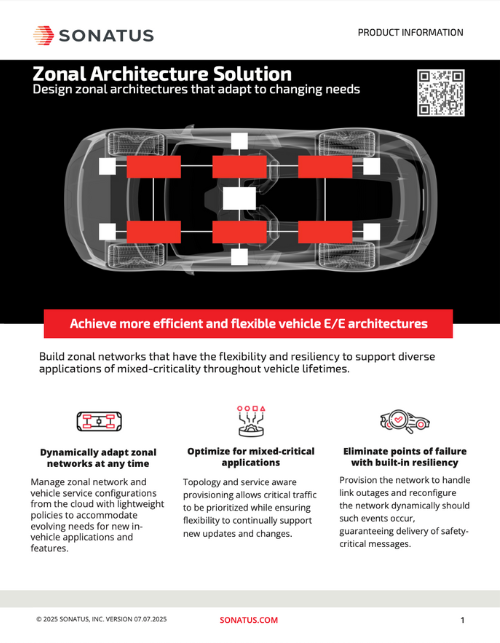 SONATUS

PRODUCT INFORMATION

Zonal Architecture Solution
Design zonal architectures that adapt to changing needs

Achieve more efficient and flexible vehicle E/E architectures

Build zonal networks that have the flexibility and resiliency to support diverse applications of mixed-criticality throughout vehicle lifetimes.

Dynamically adapt zonal networks at any time

Manage zonal network and vehicle service configurations from the cloud with lightweight policies to accommodate evolving needs for new in-vehicle applications and features.

Optimize for mixed-critical applications

Topology and service aware provisioning allows critical traffic to be prioritized while ensuring flexibility to continually support new updates and changes.

Eliminate points of failure with built-in resiliency

Provision the network to handle link outages and reconfigure the network dynamically should such events occur, guaranteeing delivery of safety-critical messages.

© 2025 SONATUS, INC. VERSION 07.07.2025

SONATUS.COM

1